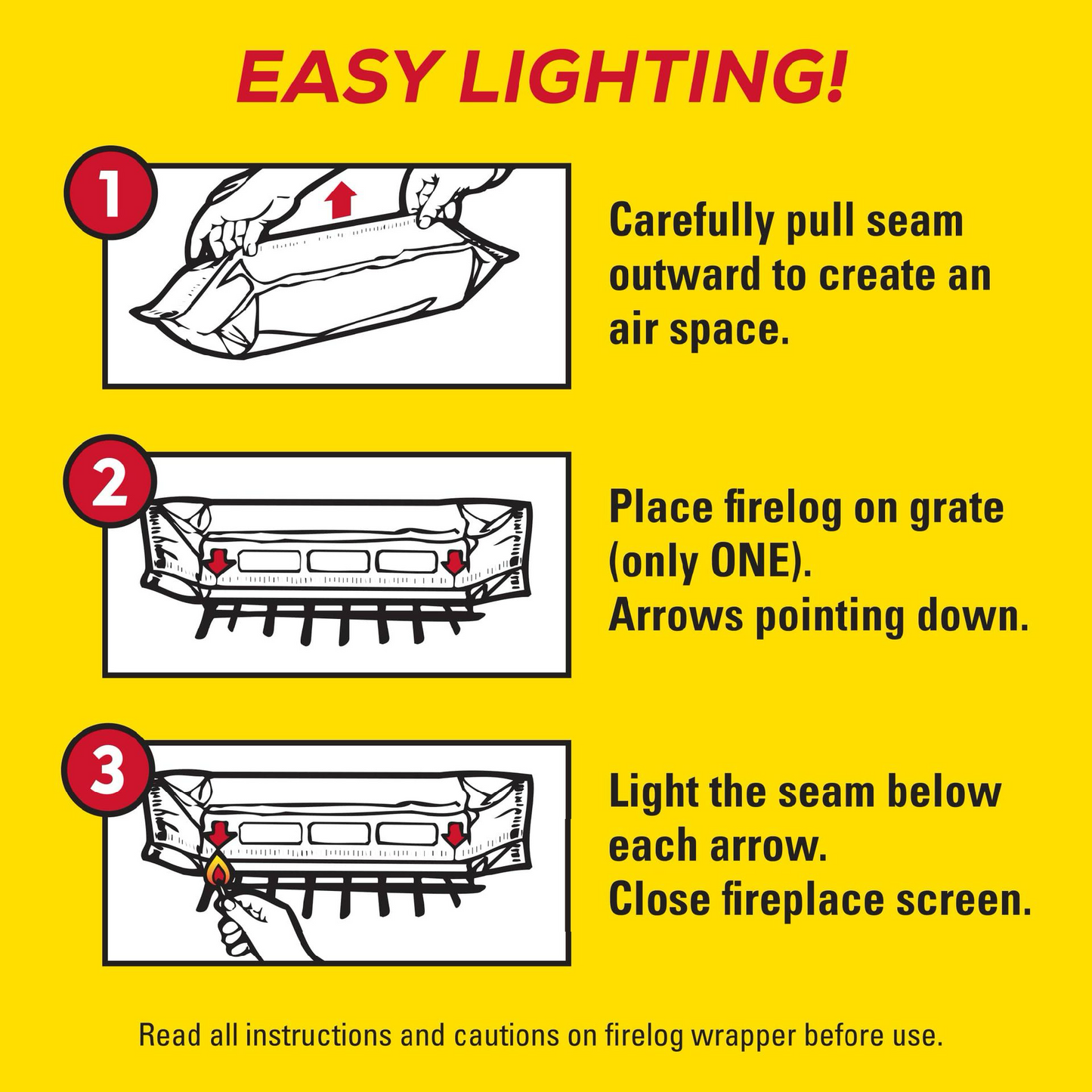 EASY LIGHTING!

1

Carefully pull seam outward to create an air space.

2

Place firelog on grate (only ONE).
Arrows pointing down.

3

Light the seam below each arrow.
Close fireplace screen.

Read all instructions and cautions on firelog wrapper before use.