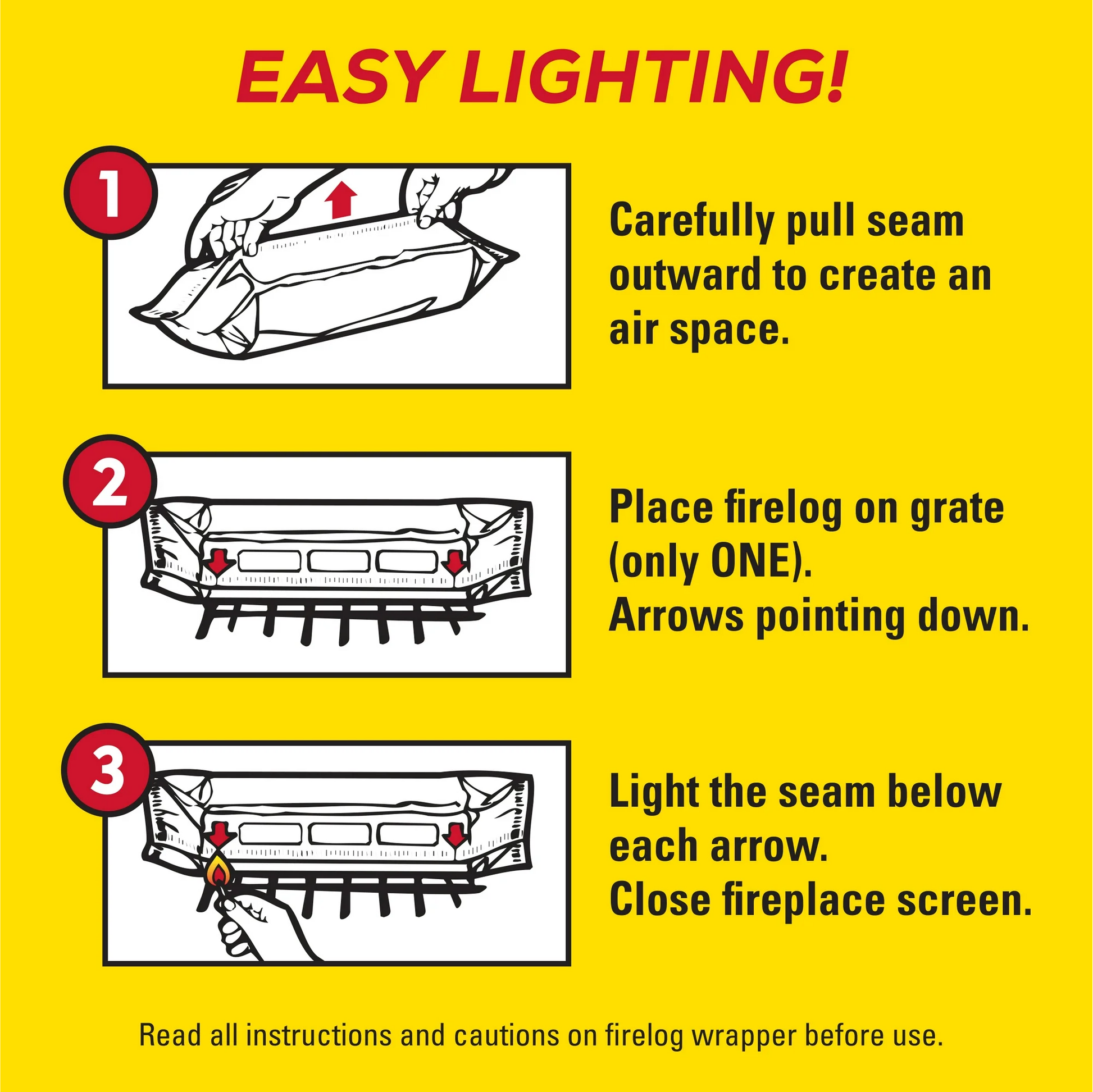 EASY LIGHTING!

1

Carefully pull seam outward to create an air space.

2

Place firelog on grate (only ONE).
Arrows pointing down.

3

Light the seam below each arrow.
Close fireplace screen.

Read all instructions and cautions on firelog wrapper before use.