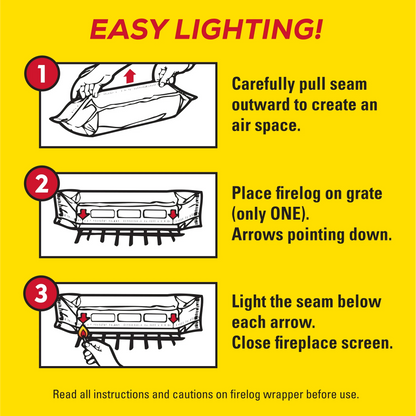 EASY LIGHTING!

1

Carefully pull seam outward to create an air space.

2

Place firelog on grate (only ONE).
Arrows pointing down.

3

Light the seam below each arrow.
Close fireplace screen.

Read all instructions and cautions on firelog wrapper before use.